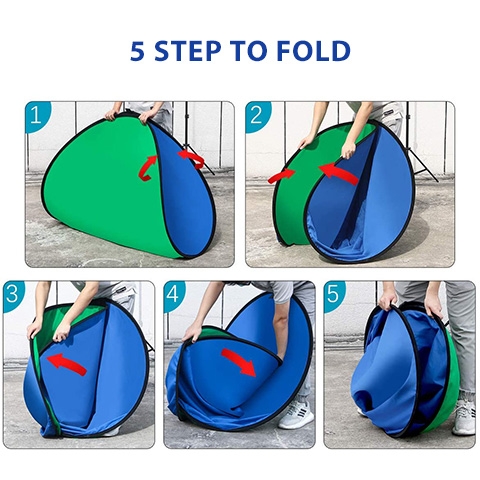 5 STEP TO FOLD

1

2

3

4

5